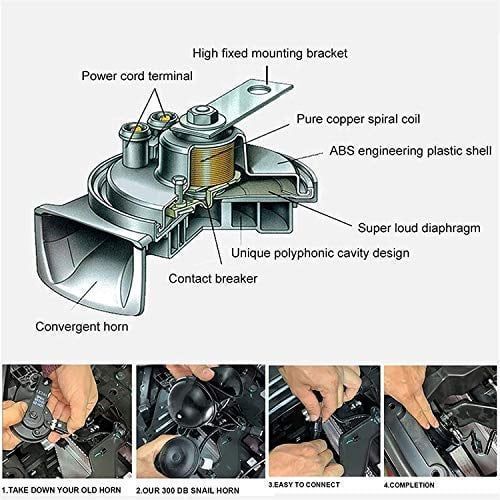 High fixed mounting bracket

Power cord terminal

Pure copper spiral coil

ABS engineering plastic shell

Super loud diaphragm

Unique polyphonic cavity design

Contact breaker

Convergent horn

1.TAKE DOWN YOUR OLD HORN

2.OUR 300 DB SNAIL HORN

3.EASY TO CONNECT

4.COMPLETION